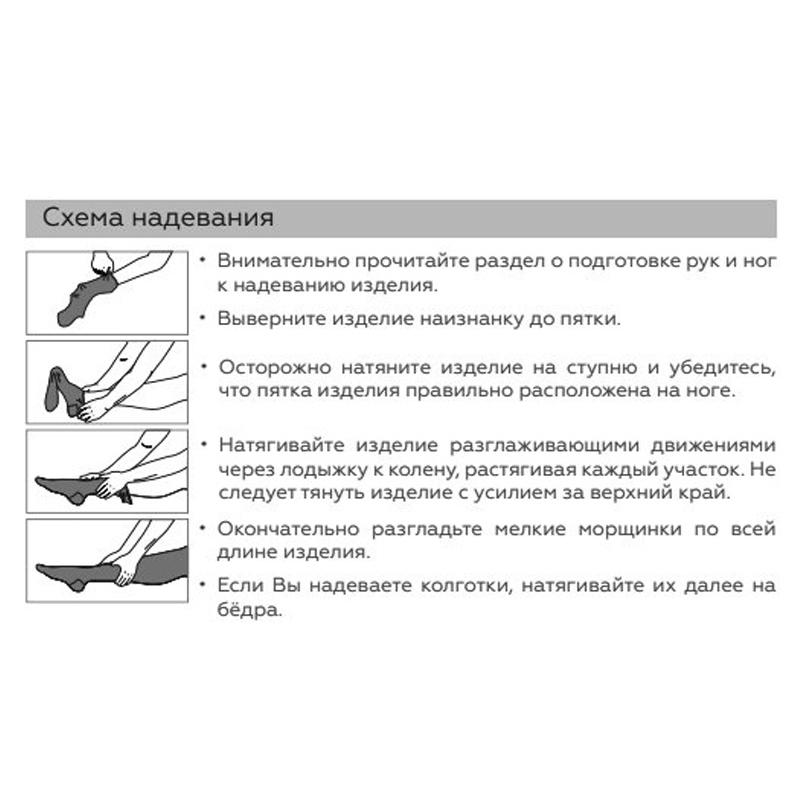 Схема надевания

• Внимательно прочитайте раздел о подготовке рук и ног к надеванию изделия.

• Выверните изделие наизнанку до пятки.

• Осторожно натяните изделие на ступню и убедитесь, что пятка изделия правильно расположена на ноге.

• Натягивайте изделие разглаживающими движениями через лодыжку к колену, растягивая каждый участок. Не следует тянуть изделие с усилием за верхний край.

• Окончательно разгладьте мелкие морщинки по всей длине изделия.

• Если Вы надеваете колготки, натягивайте их далее на бёдра.