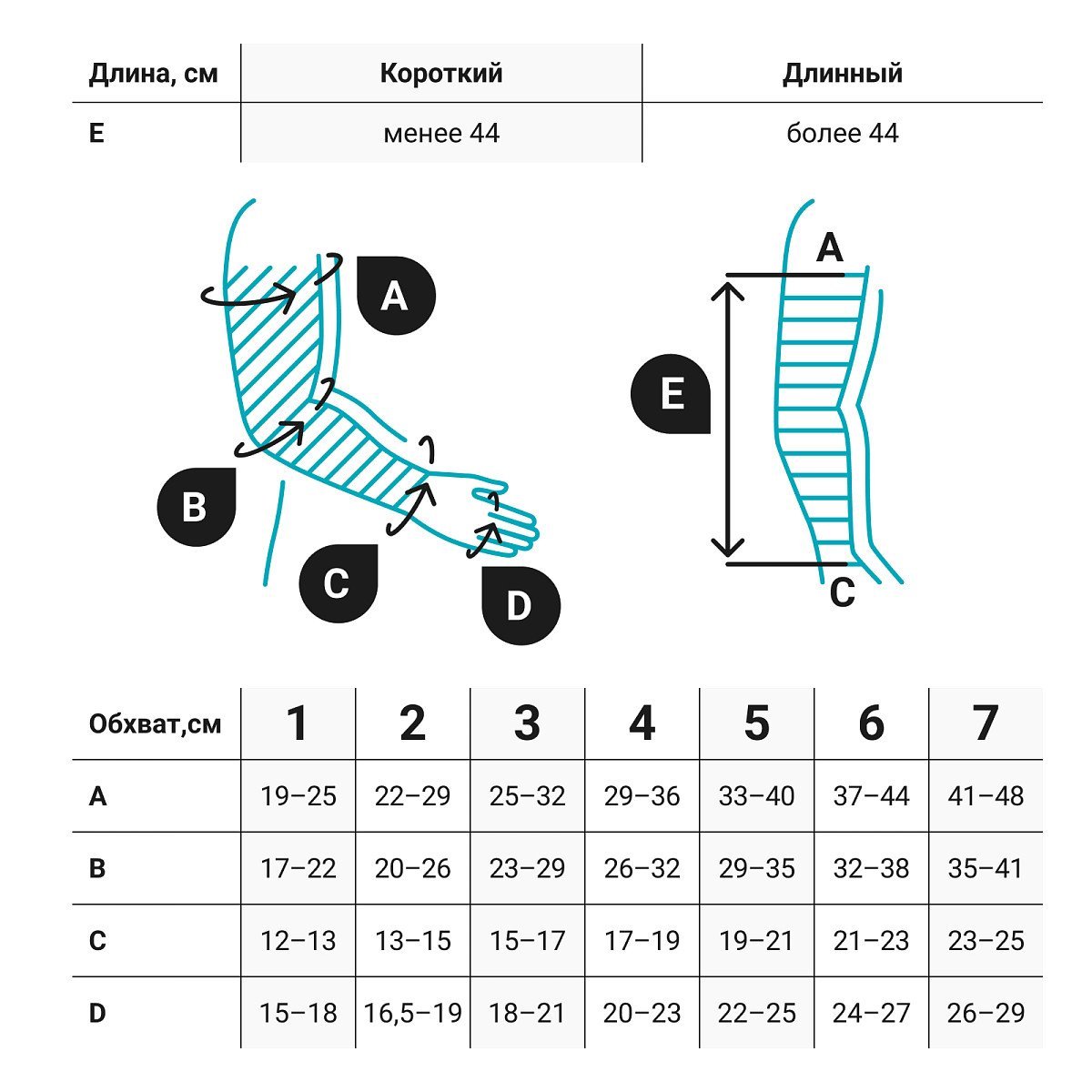 | Длина, см | Короткий | Длинный |
|---|---|---|
| E | менее 44 | более 44 |

A
B
C
D

A
E
C

| Обхват,см | 1 | 2 | 3 | 4 | 5 | 6 | 7 |
|---|---|---|---|---|---|---|---|
| A | 19–25 | 22–29 | 25–32 | 29–36 | 33–40 | 37–44 | 41–48 |
| B | 17–22 | 20–26 | 23–29 | 26–32 | 29–35 | 32–38 | 35–41 |
| C | 12–13 | 13–15 | 15–17 | 17–19 | 19–21 | 21–23 | 23–25 |
| D | 15–18 | 16,5–19 | 18–21 | 20–23 | 22–25 | 24–27 | 26–29 |