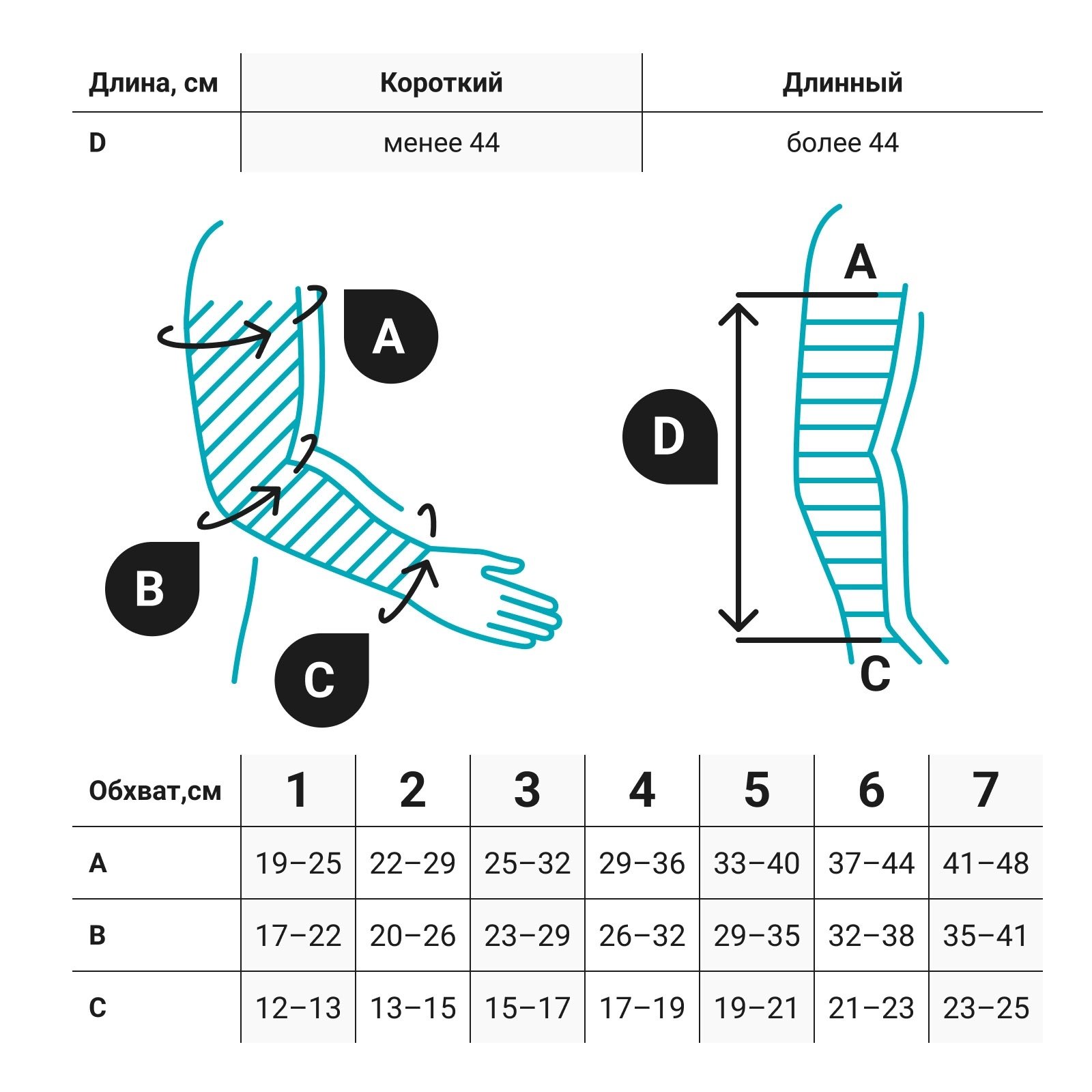 | Длина, см | Короткий | Длинный |
|---|---|---|
| D | менее 44 | более 44 |

A

B

C

A

D

C

| Обхват,см | 1 | 2 | 3 | 4 | 5 | 6 | 7 |
|---|---|---|---|---|---|---|---|
| A | 19–25 | 22–29 | 25–32 | 29–36 | 33–40 | 37–44 | 41–48 |
| B | 17–22 | 20–26 | 23–29 | 26–32 | 29–35 | 32–38 | 35–41 |
| C | 12–13 | 13–15 | 15–17 | 17–19 | 19–21 | 21–23 | 23–25 |